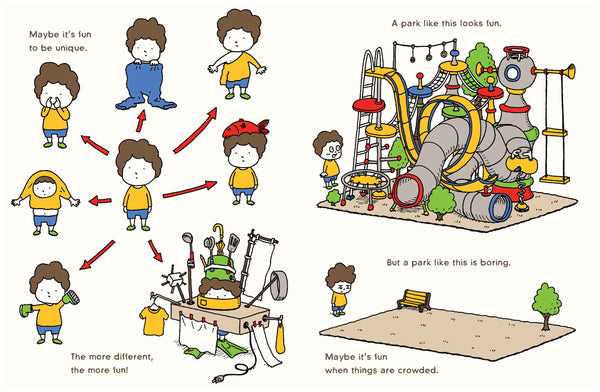 Maybe it's fun to be unique.

The more different, the more fun!

A park like this looks fun.

But a park like this is boring.

Maybe it's fun when things are crowded.