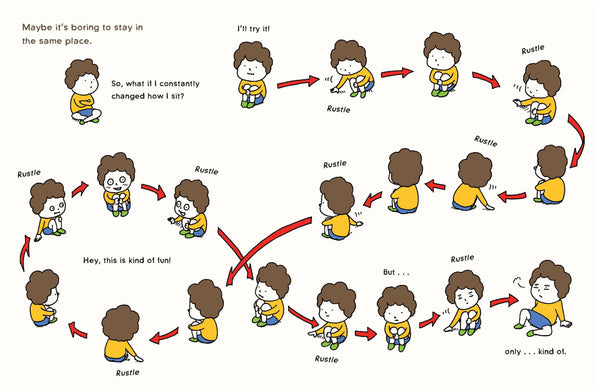 Maybe it's boring to stay in the same place.

So, what if I constantly changed how I sit?

I'll try it!

Rustle

Rustle

Rustle

Rustle

Rustle

Rustle

Hey, this is kind of fun!

Rustle

Rustle

But . . .

Rustle

only . . . kind of.